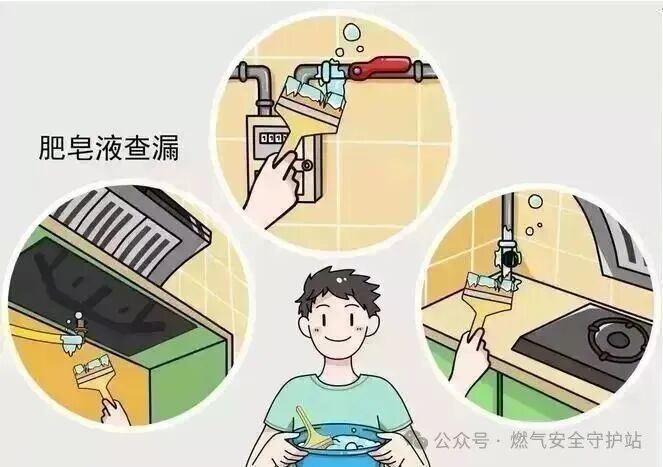 肥皂液查漏

公众号 · 燃气安全守护站